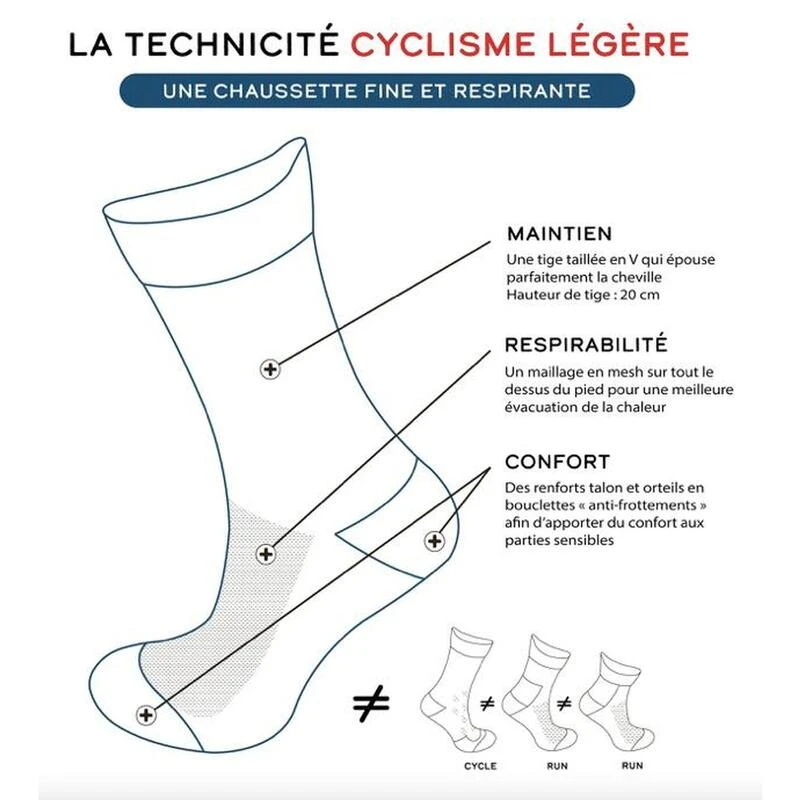 LA TECHNICITÉ CYCLISME LÉGÈRE

UNE CHAUSSETTE FINE ET RESPIRANTE

MAINTIEN

Une tige taillée en V qui épouse parfaitement la cheville
Hauteur de tige : 20 cm

RESPIRABILITÉ

Un maillage en mesh sur tout le dessus du pied pour une meilleure évacuation de la chaleur

CONFORT

Des renforts talon et orteils en bouclettes « anti-frottements » afin d'apporter du confort aux parties sensibles

$\neq$ $\neq$ $\neq$

CYCLE RUN RUN